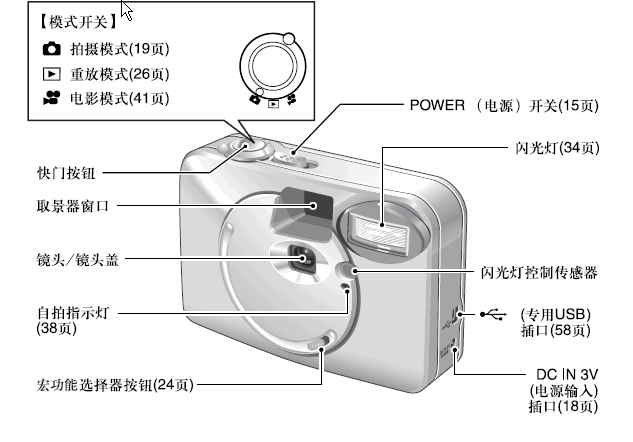 【模式开关】
拍摄模式(19页)
重放模式(26页)
电影模式(41页)

POWER （电源）开关(15页)

闪光灯(34页)

快门按钮

取景器窗口

镜头/镜头盖

闪光灯控制传感器

自拍指示灯
(38页)

(专用USB)
插口(58页)

宏功能选择器按钮(24页)

DC IN 3V
(电源输入)
插口(18页)